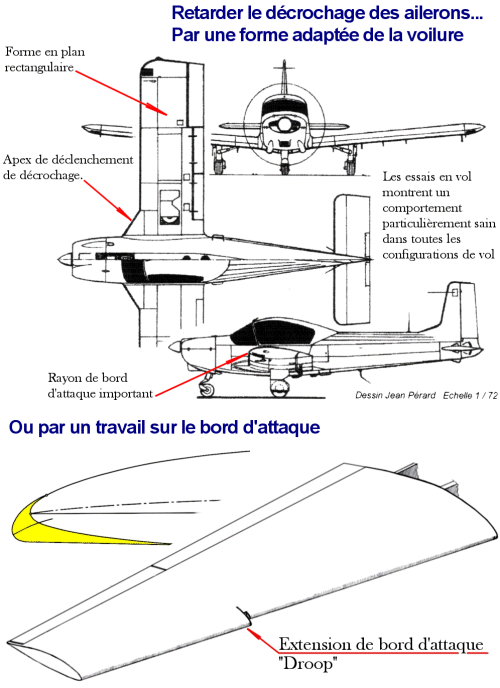 Retarder le décrochage des ailerons...
Par une forme adaptée de la voilure

Forme en plan rectangulaire

Apex de déclenchement de décrochage.

Les essais en vol montrent un comportement particulièrement sain dans toutes les configurations de vol

Rayon de bord d'attaque important

Dessin Jean Pérard Echelle 1 / 72

Ou par un travail sur le bord d'attaque

Extension de bord d'attaque "Droop"